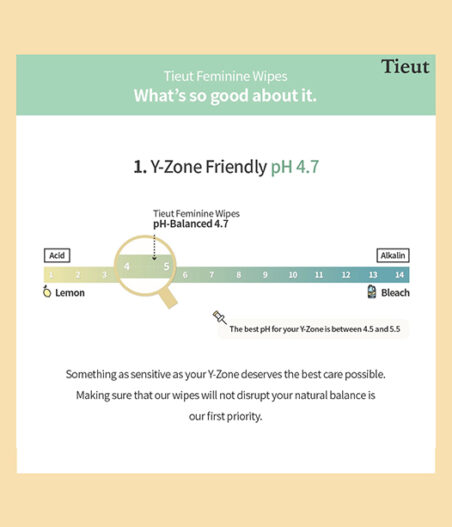 Tieut

Tieut Feminine Wipes
What's so good about it.

1. Y-Zone Friendly pH 4.7

Tieut Feminine Wipes
pH-Balanced 4.7

Acid

Alkalin

1 2 3 4 5 6 7 8 9 10 11 12 13 14

Lemon

Bleach

The best pH for your Y-Zone is between 4.5 and 5.5

Something as sensitive as your Y-Zone deserves the best care possible. Making sure that our wipes will not disrupt your natural balance is our first priority.