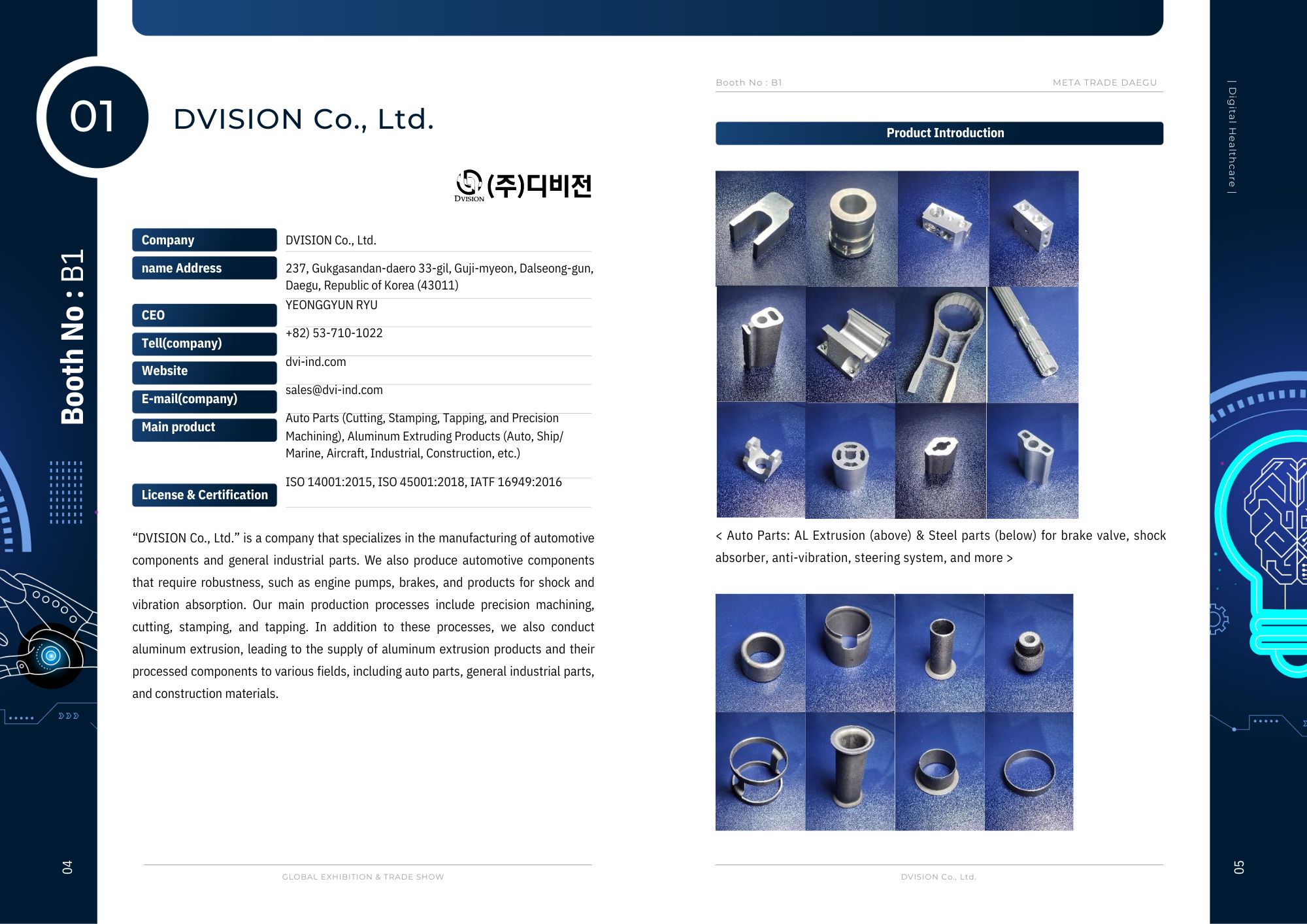 Booth No : B1

01

DVISION Co., Ltd.

DVISION (주)디비전

| Company | DVISION Co., Ltd. |
|---|---|
| name Address | 237, Gukgasandan-daero 33-gil, Guji-myeon, Dalseong-gun, Daegu, Republic of Korea (43011) |
| CEO | YEONGGYUN RYU |
| Tell(company) | +82) 53-710-1022 |
| Website | dvi-ind.com |
| E-mail(company) | sales@dvi-ind.com |
| Main product | Auto Parts (Cutting, Stamping, Tapping, and Precision Machining), Aluminum Extruding Products (Auto, Ship/ Marine, Aircraft, Industrial, Construction, etc.) |
| License & Certification | ISO 14001:2015, ISO 45001:2018, IATF 16949:2016 |

“DVISION Co., Ltd.” is a company that specializes in the manufacturing of automotive components and general industrial parts. We also produce automotive components that require robustness, such as engine pumps, brakes, and products for shock and vibration absorption. Our main production processes include precision machining, cutting, stamping, and tapping. In addition to these processes, we also conduct aluminum extrusion, leading to the supply of aluminum extrusion products and their processed components to various fields, including auto parts, general industrial parts, and construction materials.

04

GLOBAL EXHIBITION & TRADE SHOW

Booth No : B1

META TRADE DAEGU

Product Introduction

< Auto Parts: AL Extrusion (above) & Steel parts (below) for brake valve, shock absorber, anti-vibration, steering system, and more >

DVISION Co., Ltd.

| Digital Healthcare |

05